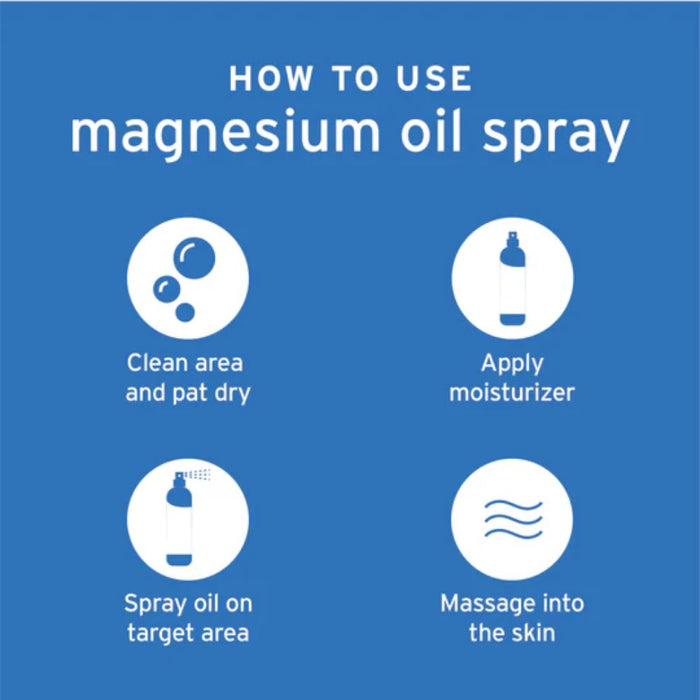 HOW TO USE
magnesium oil spray

Clean area and pat dry

Apply moisturizer

Spray oil on target area

Massage into the skin